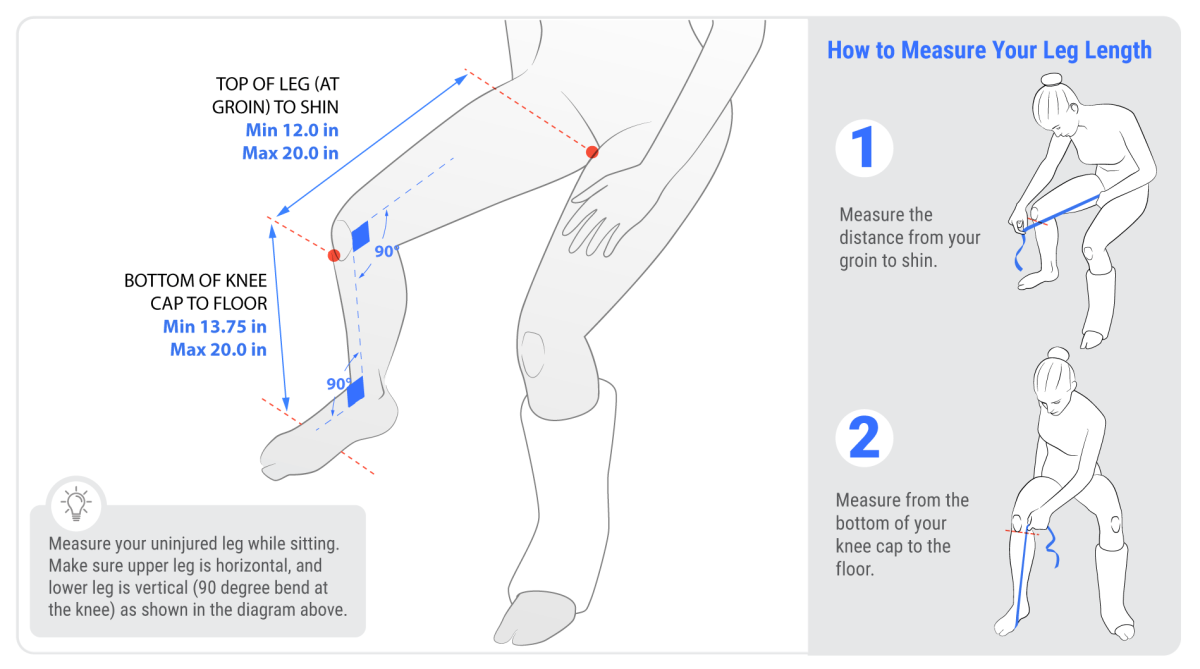 TOP OF LEG (AT GROIN) TO SHIN
Min 12.0 in
Max 20.0 in

90°

BOTTOM OF KNEE CAP TO FLOOR
Min 13.75 in
Max 20.0 in

90°

Measure your uninjured leg while sitting. Make sure upper leg is horizontal, and lower leg is vertical (90 degree bend at the knee) as shown in the diagram above.

How to Measure Your Leg Length

1

Measure the distance from your groin to shin.

2

Measure from the bottom of your knee cap to the floor.