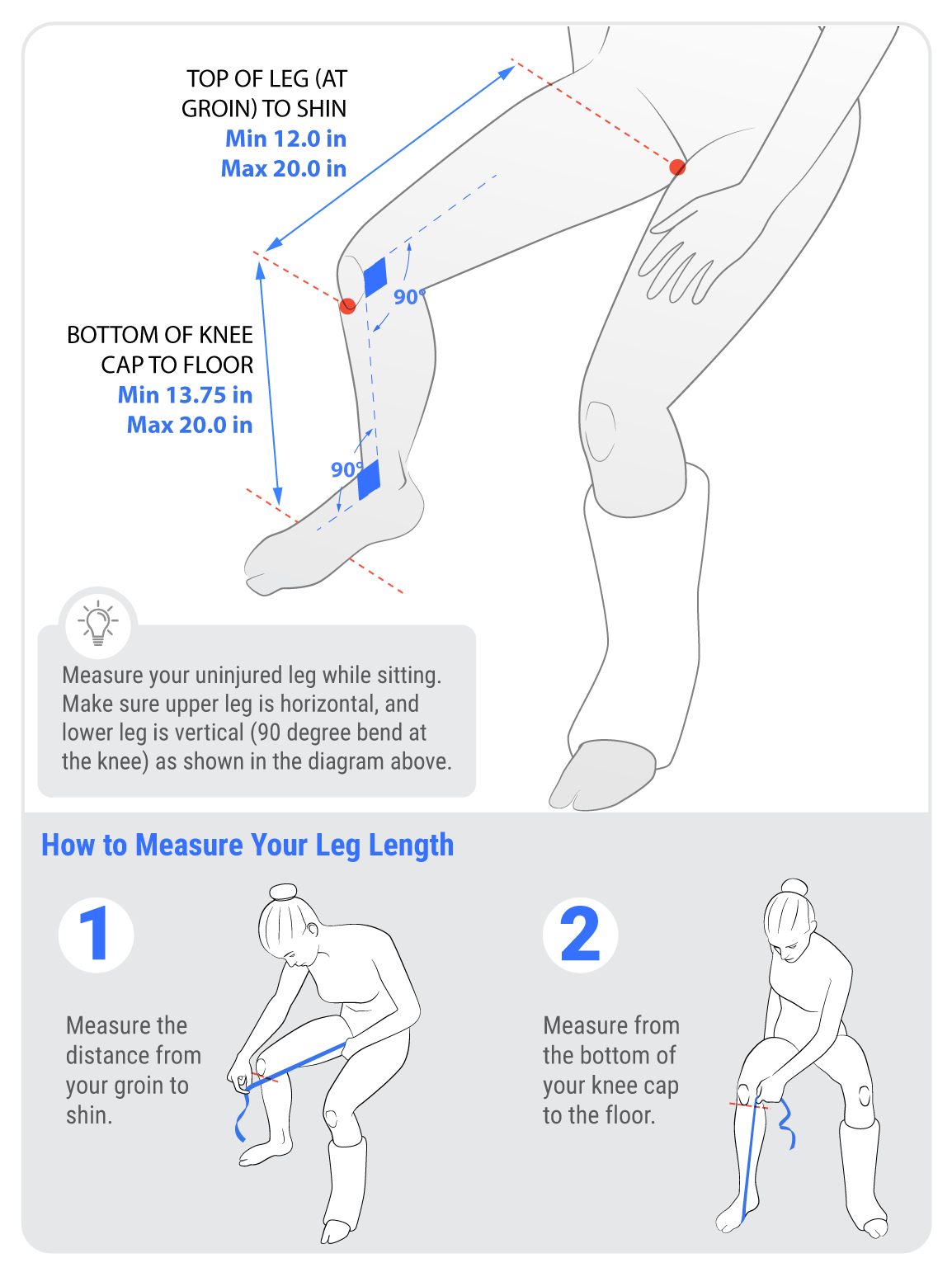 TOP OF LEG (AT GROIN) TO SHIN
Min 12.0 in
Max 20.0 in

90°

BOTTOM OF KNEE CAP TO FLOOR
Min 13.75 in
Max 20.0 in

90°

Measure your uninjured leg while sitting. Make sure upper leg is horizontal, and lower leg is vertical (90 degree bend at the knee) as shown in the diagram above.

How to Measure Your Leg Length

1

Measure the distance from your groin to shin.

2

Measure from the bottom of your knee cap to the floor.