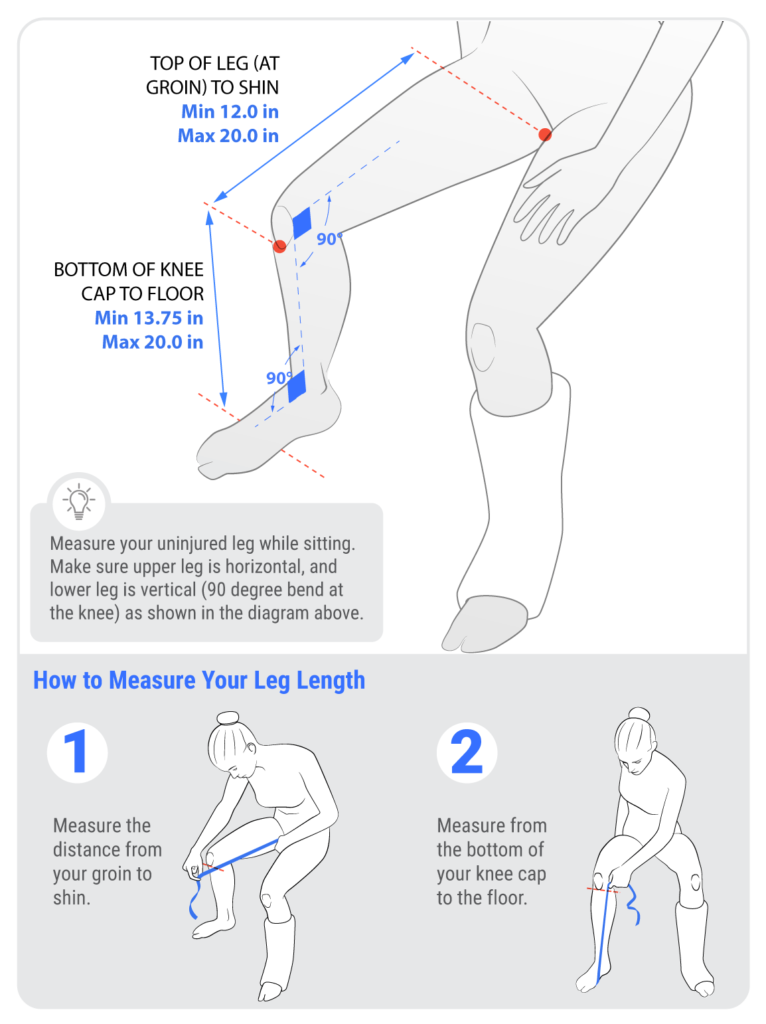 TOP OF LEG (AT GROIN) TO SHIN
Min 12.0 in
Max 20.0 in

90°

BOTTOM OF KNEE CAP TO FLOOR
Min 13.75 in
Max 20.0 in

90°

Measure your uninjured leg while sitting. Make sure upper leg is horizontal, and lower leg is vertical (90 degree bend at the knee) as shown in the diagram above.

How to Measure Your Leg Length

1

Measure the distance from your groin to shin.

2

Measure from the bottom of your knee cap to the floor.